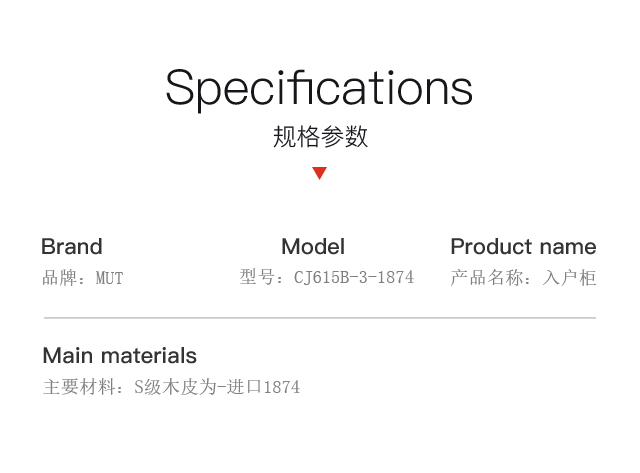 Specifications
规格参数

Brand
品牌：MUT

Model
型号：CJ615B-3-1874

Product name
产品名称：入户柜

Main materials
主要材料：S级木皮为-进口1874